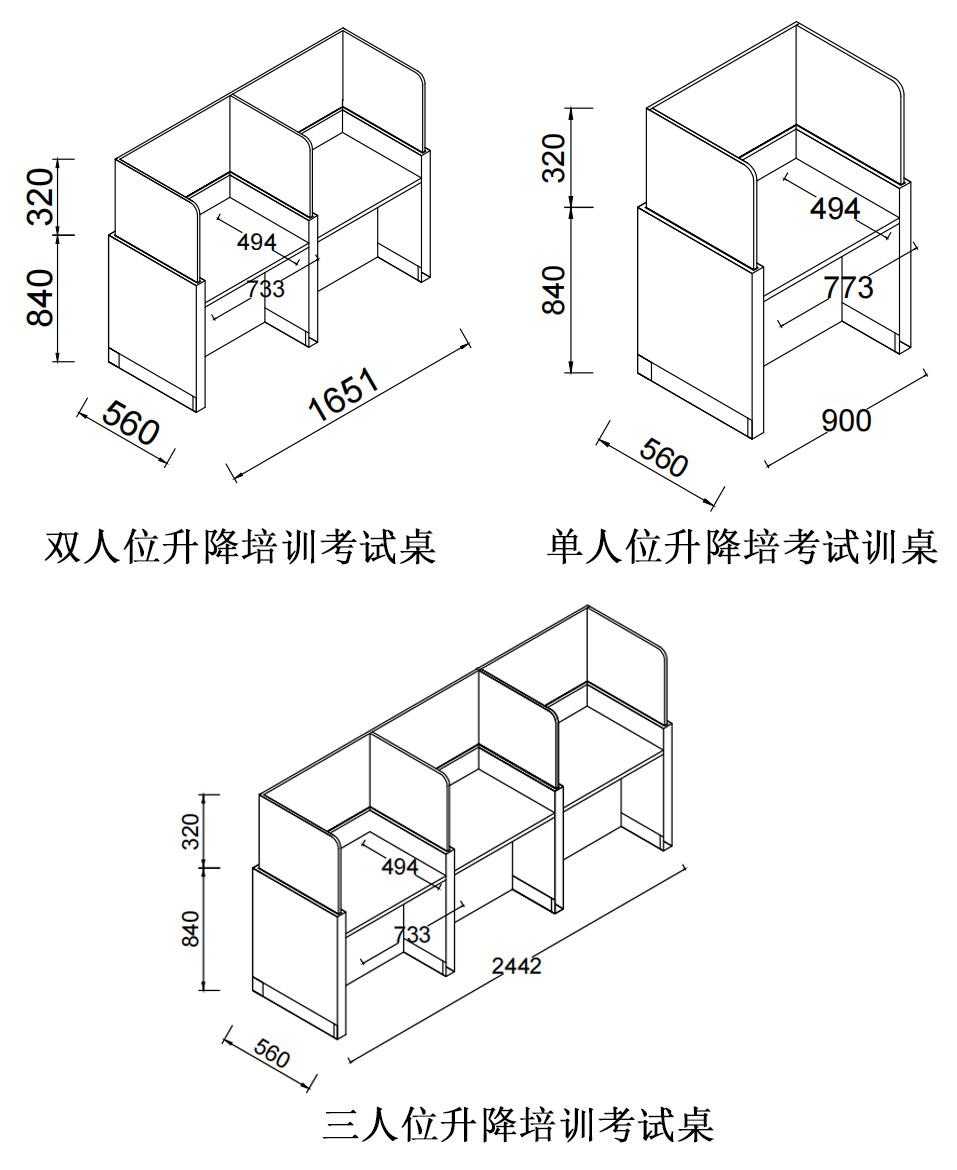 320
840
494
733
560
1651

双人位升降培训考试桌

320
840
494
773
560
900

单人位升降培考试训桌

320
840
494
733
2442
560

三人位升降培训考试桌